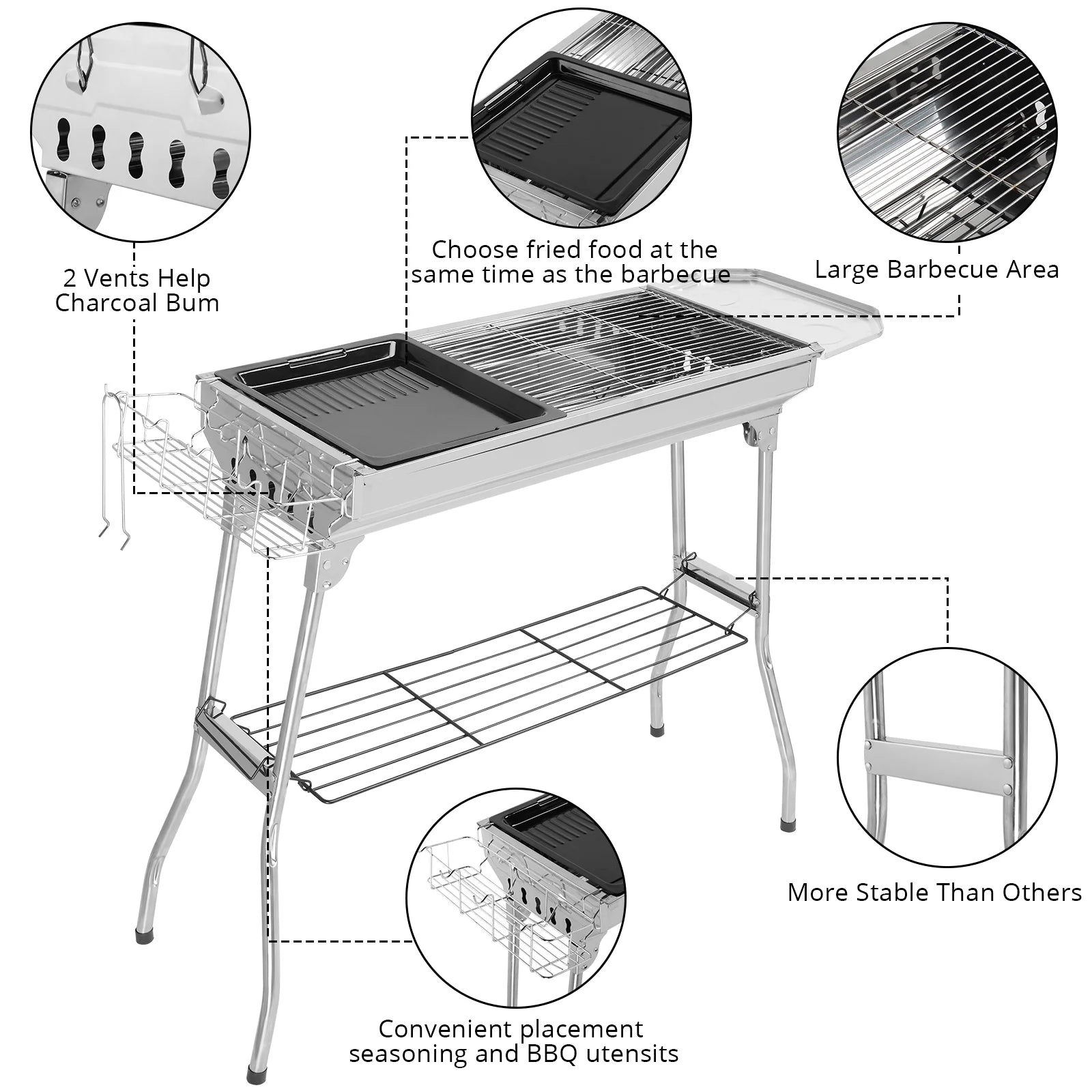 2 Vents Help Charcoal Bum

Choose fried food at the same time as the barbecue

Large Barbecue Area

More Stable Than Others

Convenient placement seasoning and BBQ utensits