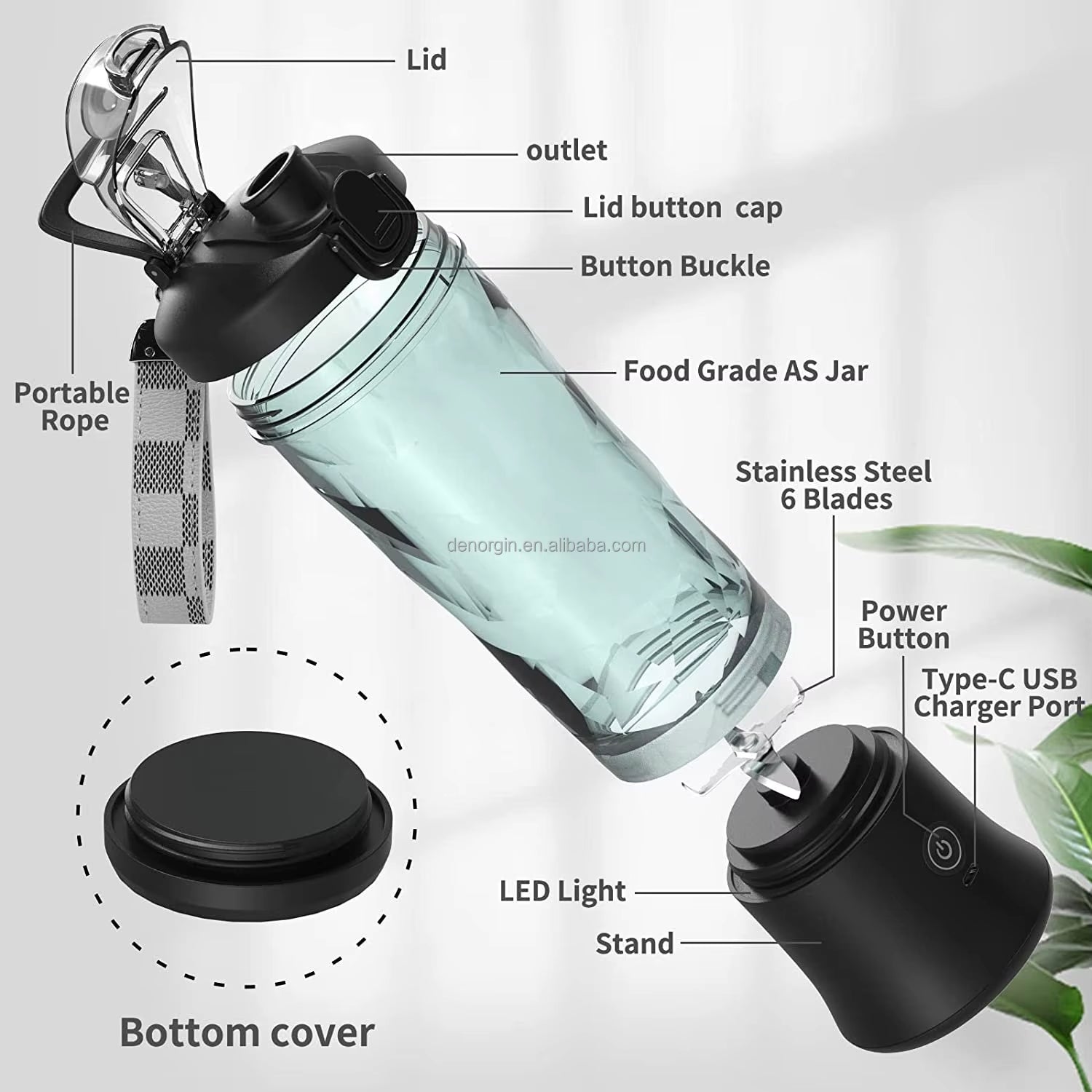 Lid

outlet

Lid button cap

Button Buckle

Portable Rope

Food Grade AS Jar

Stainless Steel 6 Blades

denorgin.en.alibaba.com

Power Button

Type-C USB Charger Port

LED Light

Stand

Bottom cover