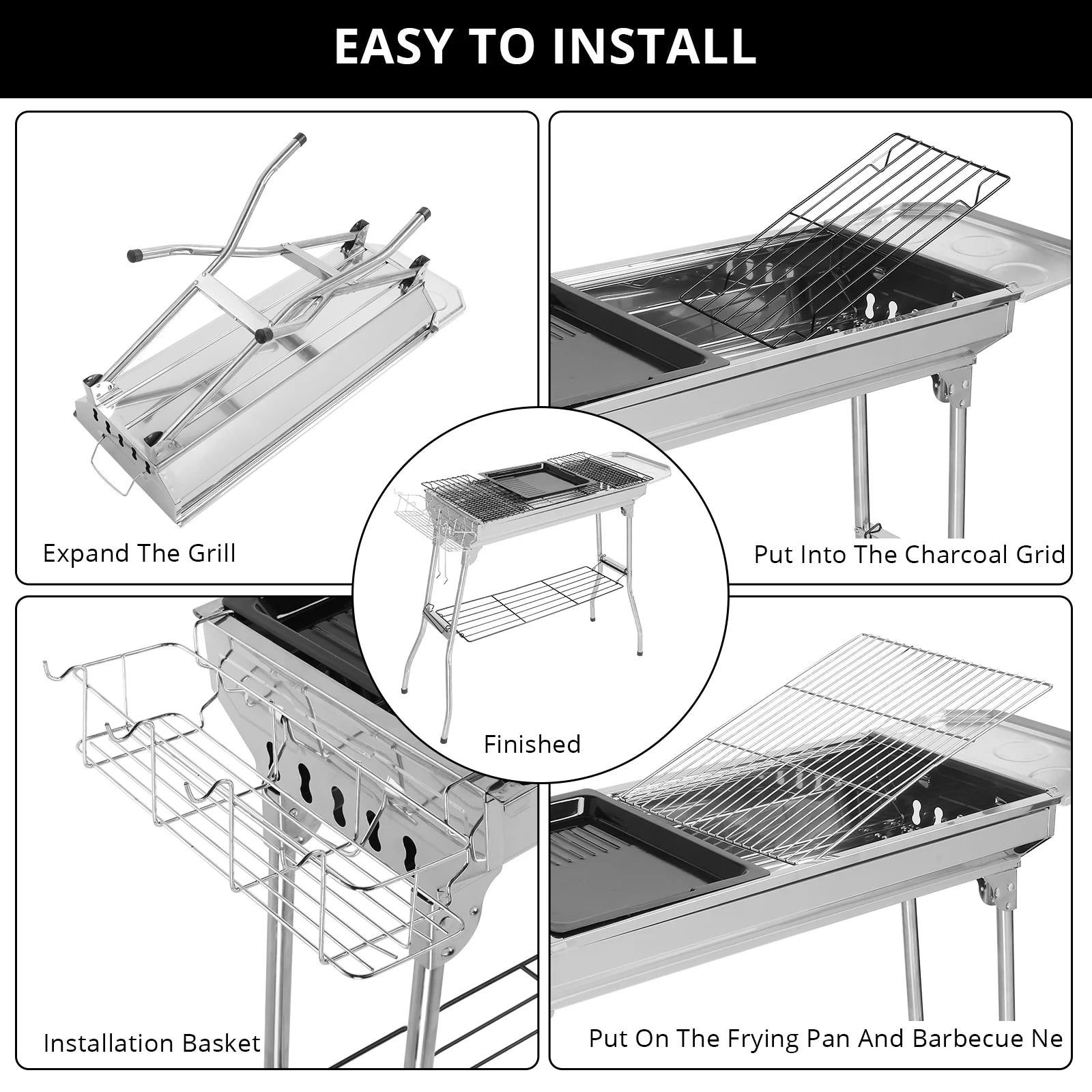 EASY TO INSTALL

Expand The Grill

Put Into The Charcoal Grid

Finished

Installation Basket

Put On The Frying Pan And Barbecue Ne